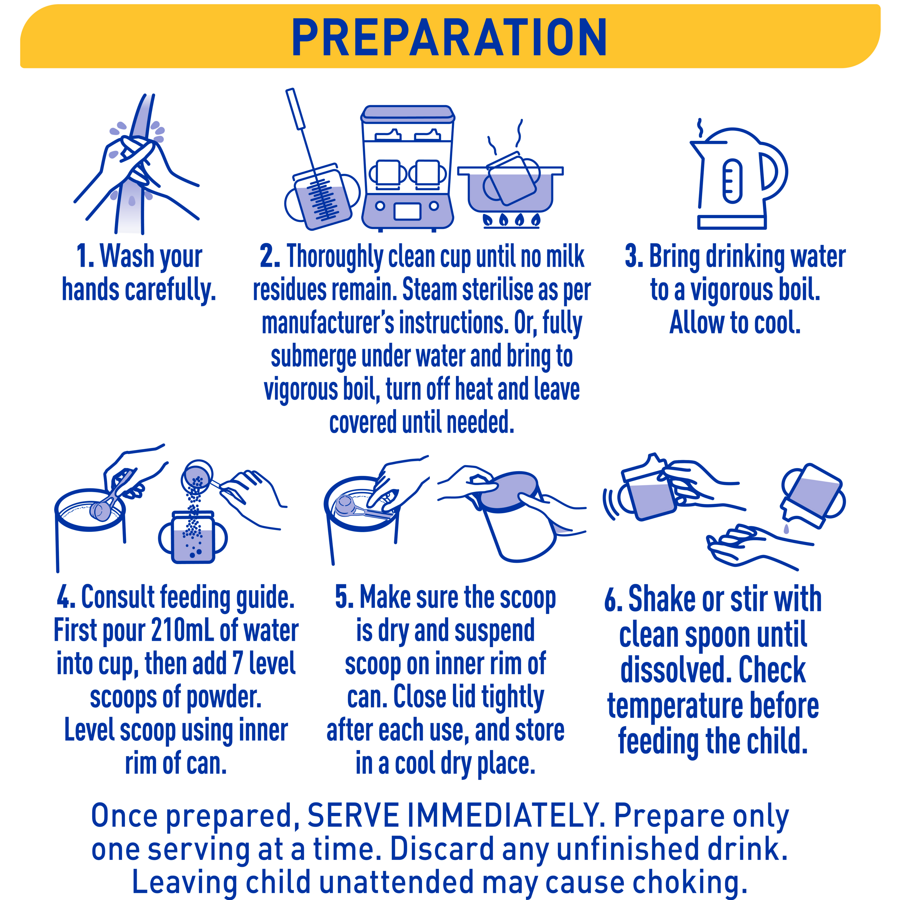 PREPARATION

1. Wash your hands carefully.

2. Thoroughly clean cup until no milk residues remain. Steam sterilise as per manufacturer's instructions. Or, fully submerge under water and bring to vigorous boil, turn off heat and leave covered until needed.

3. Bring drinking water to a vigorous boil. Allow to cool.

4. Consult feeding guide. First pour 210mL of water into cup, then add 7 level scoops of powder. Level scoop using inner rim of can.

5. Make sure the scoop is dry and suspend scoop on inner rim of can. Close lid tightly after each use, and store in a cool dry place.

6. Shake or stir with clean spoon until dissolved. Check temperature before feeding the child.

Once prepared, SERVE IMMEDIATELY. Prepare only one serving at a time. Discard any unfinished drink. Leaving child unattended may cause choking.