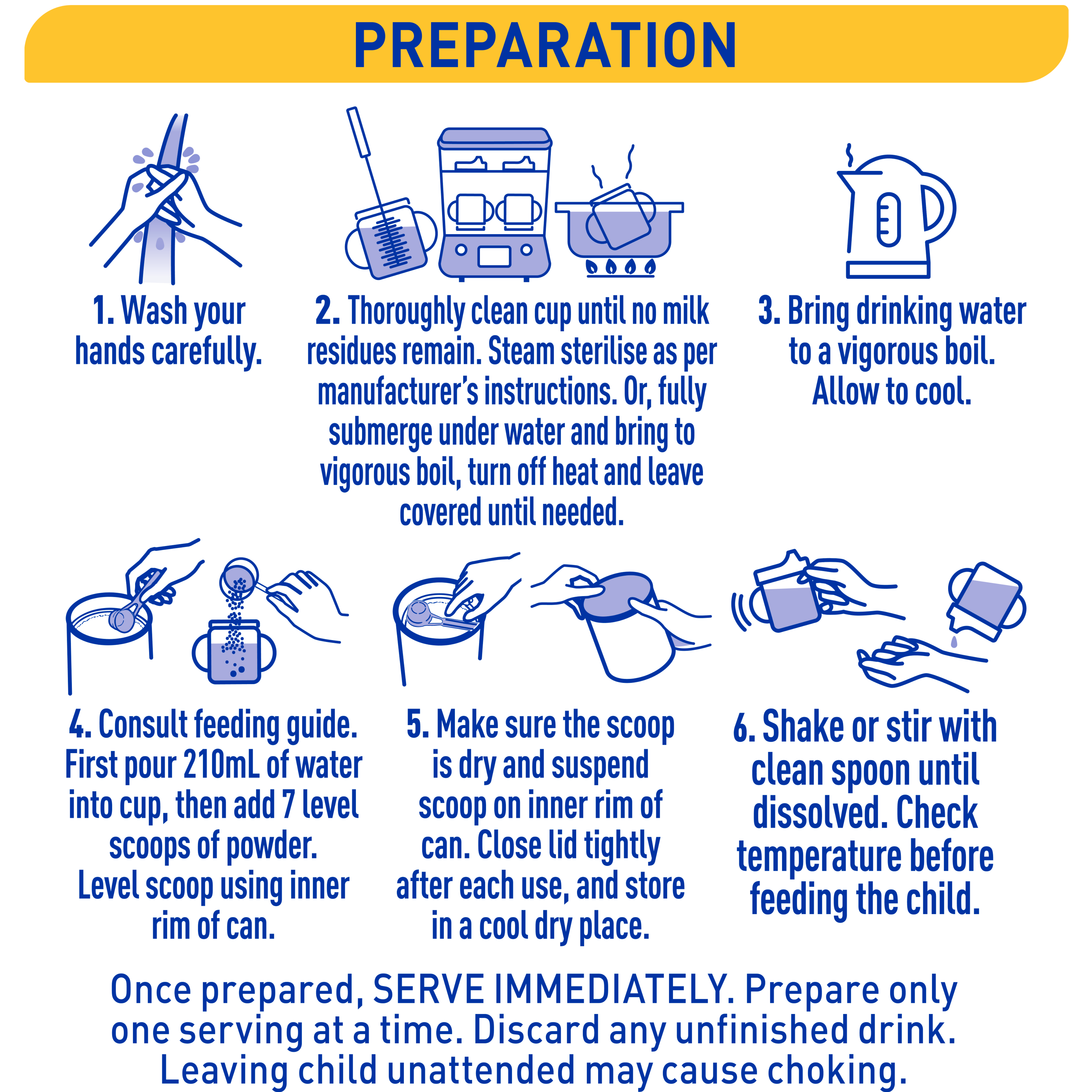 PREPARATION

1. Wash your hands carefully.

2. Thoroughly clean cup until no milk residues remain. Steam sterilise as per manufacturer's instructions. Or, fully submerge under water and bring to vigorous boil, turn off heat and leave covered until needed.

3. Bring drinking water to a vigorous boil. Allow to cool.

4. Consult feeding guide. First pour 210mL of water into cup, then add 7 level scoops of powder. Level scoop using inner rim of can.

5. Make sure the scoop is dry and suspend scoop on inner rim of can. Close lid tightly after each use, and store in a cool dry place.

6. Shake or stir with clean spoon until dissolved. Check temperature before feeding the child.

Once prepared, SERVE IMMEDIATELY. Prepare only one serving at a time. Discard any unfinished drink. Leaving child unattended may cause choking.